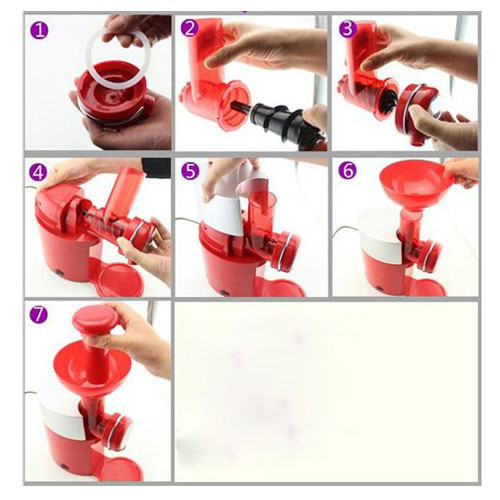 1
2
3
4
5
6
7