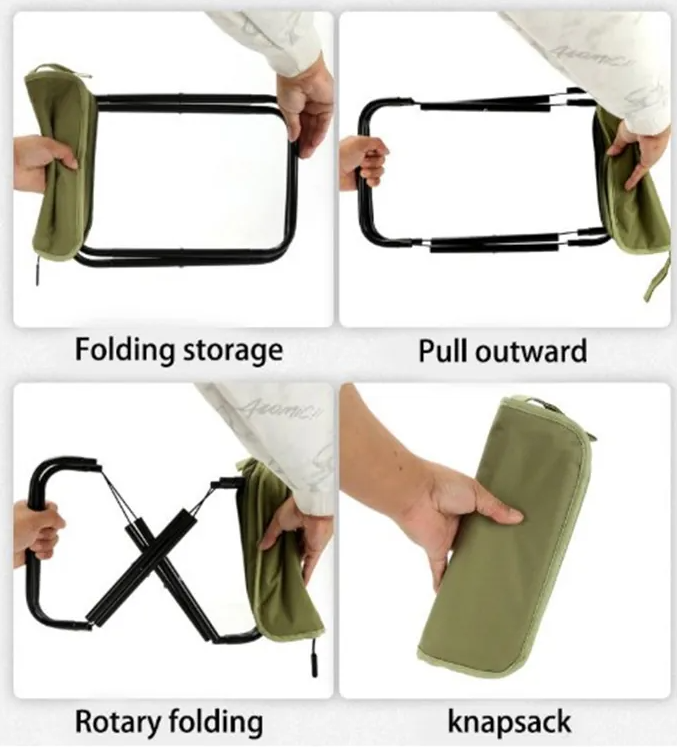 Folding storage

Pull outward

Rotary folding

knapsack