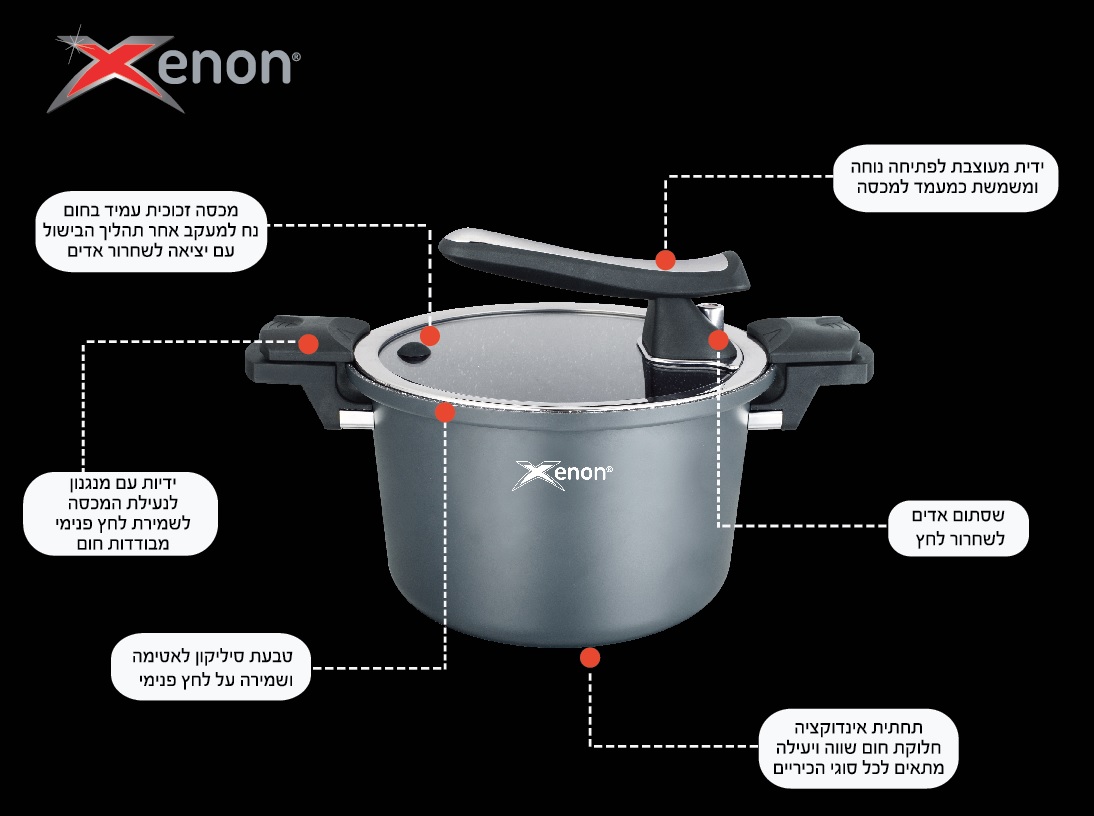 Xenon®

ידית מעוצבת לפתיחה נוחה ומשמשת כמעמד למכסה

מכסה זכוכית עמיד בחום נח למעקב אחר תהליך הבישול עם יציאה לשחרור אדים

ידיות עם מנגנון לנעילת המכסה לשמירת לחץ פנימי מבודדות חום

Xenon®

שסתום אדים לשחרור לחץ

טבעת סיליקון לאטימה ושמירה על לחץ פנימי

תחתית אינדוקציה חלוקת חום שווה ויעילה מתאים לכל סוגי הכיריים